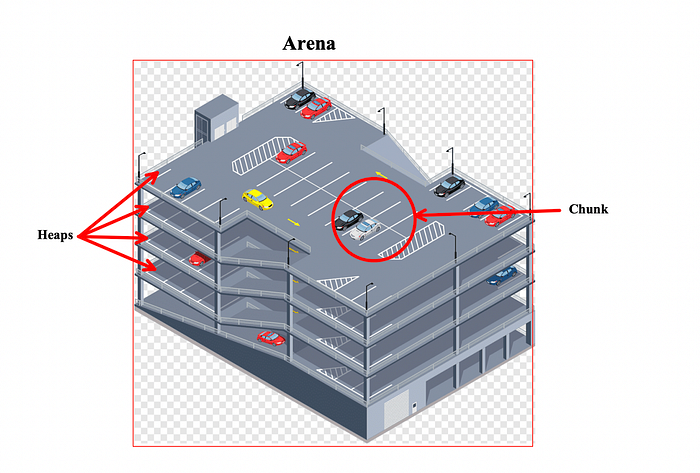 Arena

Heaps

Chunk