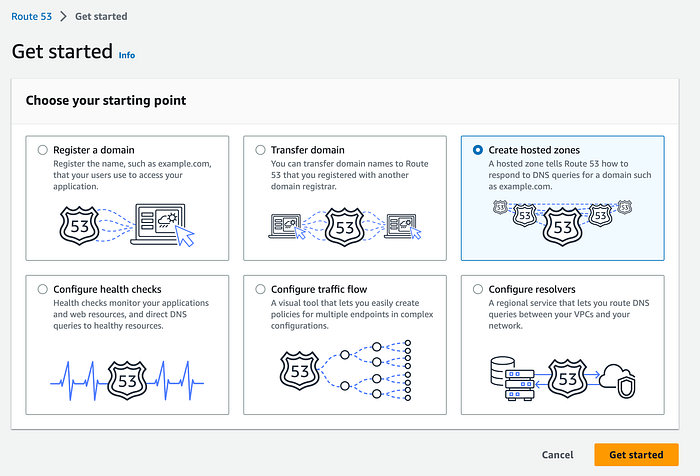 Route 53 > Get started

Get started Info

Choose your starting point

Register a domain
Register the name, such as example.com, that your users use to access your application.

53

Transfer domain
You can transfer domain names to Route 53 that you registered with another domain registrar.

53

Create hosted zones
A hosted zone tells Route 53 how to respond to DNS queries for a domain such as example.com.

53 53 53 53 53

Configure health checks
Health checks monitor your applications and web resources, and direct DNS queries to healthy resources.

53

Configure traffic flow
A visual tool that lets you easily create policies for multiple endpoints in complex configurations.

53

Configure resolvers
A regional service that lets you route DNS queries between your VPCs and your network.

53

Cancel Get started