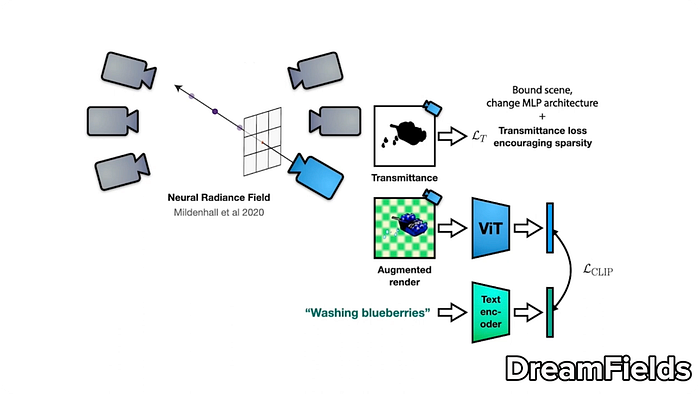 Neural Radiance Field
Mildenhall et al 2020

Transmittance

$\mathcal{L}_T$

Bound scene,
change MLP architecture
+
Transmittance loss
encouraging sparsity

Augmented render

ViT

$\mathcal{L}_{\text{CLIP}}$

"Washing blueberries"

Text encoder

DreamFields