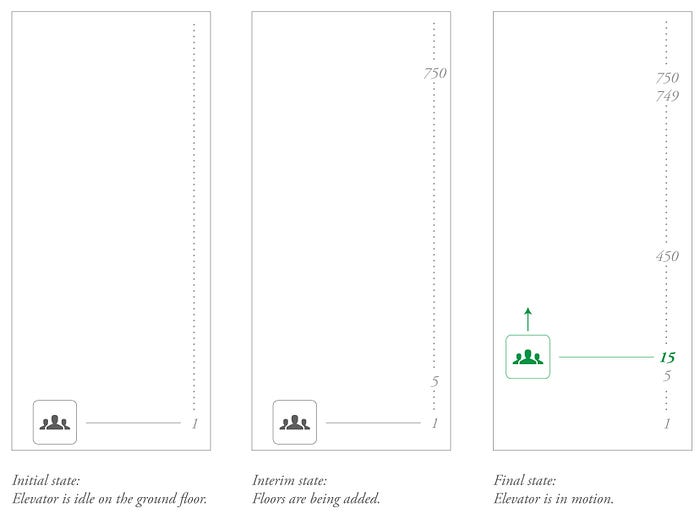 1

Initial state:
Elevator is idle on the ground floor.

750

5

1

Interim state:
Floors are being added.

750
749

450

15
5

1

Final state:
Elevator is in motion.