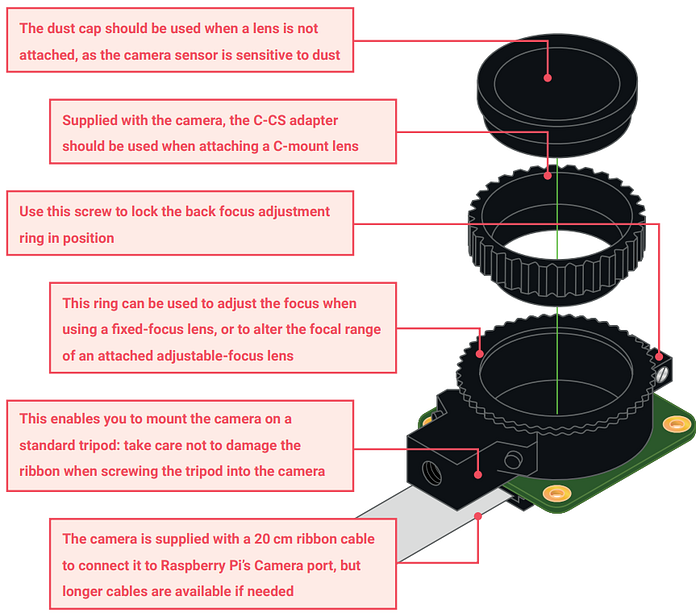 The dust cap should be used when a lens is not attached, as the camera sensor is sensitive to dust

Supplied with the camera, the C-CS adapter should be used when attaching a C-mount lens

Use this screw to lock the back focus adjustment ring in position

This ring can be used to adjust the focus when using a fixed-focus lens, or to alter the focal range of an attached adjustable-focus lens

This enables you to mount the camera on a standard tripod: take care not to damage the ribbon when screwing the tripod into the camera

The camera is supplied with a 20 cm ribbon cable to connect it to Raspberry Pi's Camera port, but longer cables are available if needed