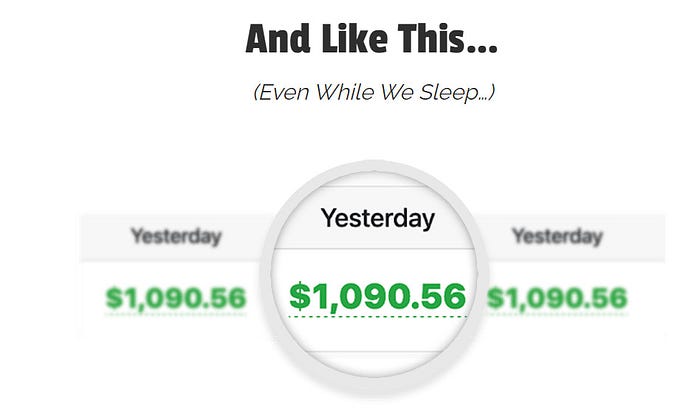 And Like This...

(Even While We Sleep...)

Yesterday

$1,090.56

Yesterday

$1,090.56

Yesterday

$1,090.56