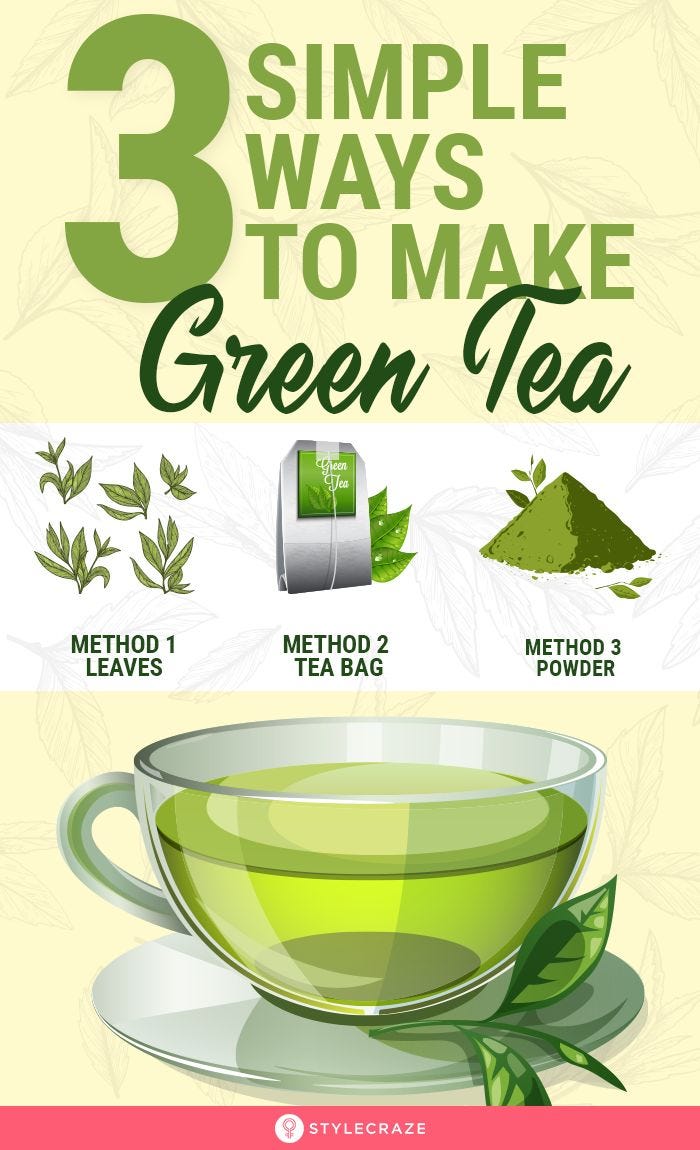 3 SIMPLE WAYS TO MAKE
Green Tea

Green Tea

METHOD 1
LEAVES

METHOD 2
TEA BAG

METHOD 3
POWDER

STYLECRAZE