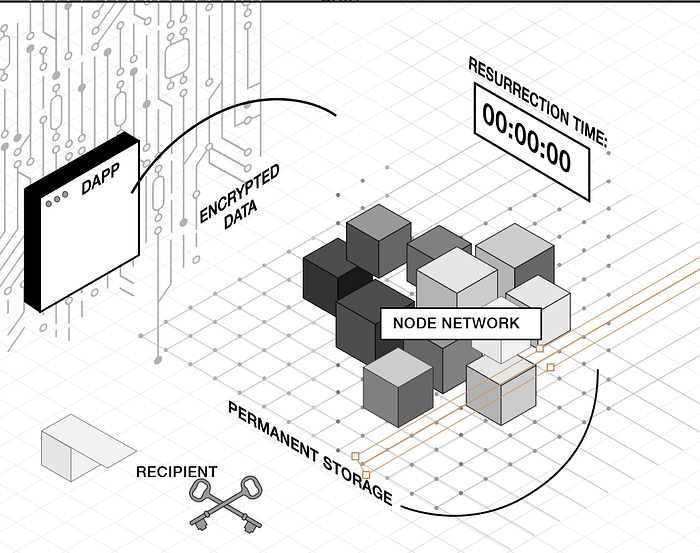 DAPP

ENCRYPTED DATA

RESURRECTION TIME:

00:00:00

NODE NETWORK

PERMANENT STORAGE

RECIPIENT