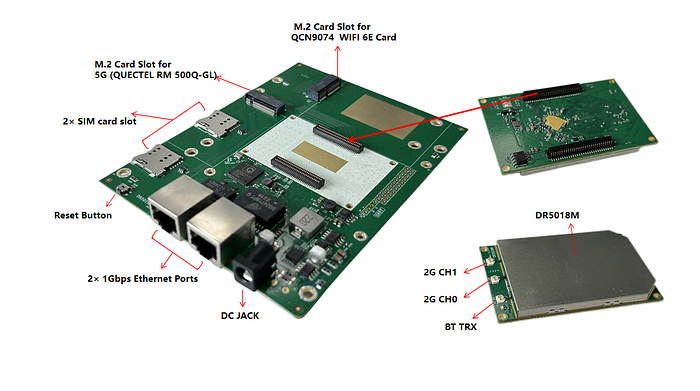 M.2 Card Slot for
QCN9074 WIFI 6E Card

M.2 Card Slot for
5G (QUECTEL RM 500Q-GL)

2× SIM card slot

Reset Button

2× 1Gbps Ethernet Ports

DC JACK

DR5018M

2G CH1

2G CH0

BT TRX