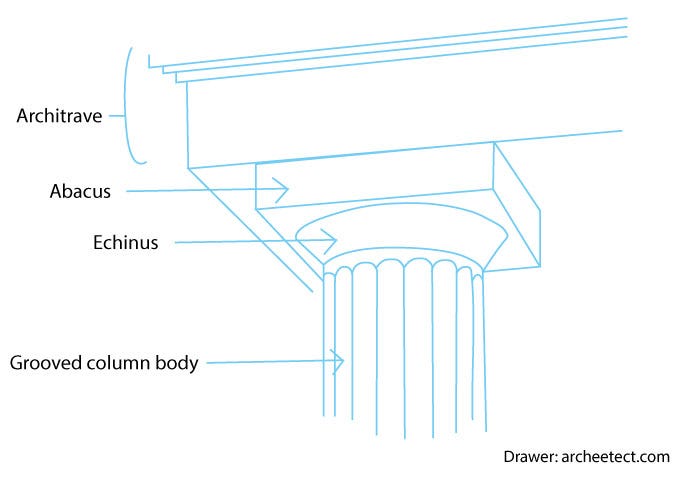 Architrave

Abacus

Echinus

Grooved column body

Drawer: archeetect.com