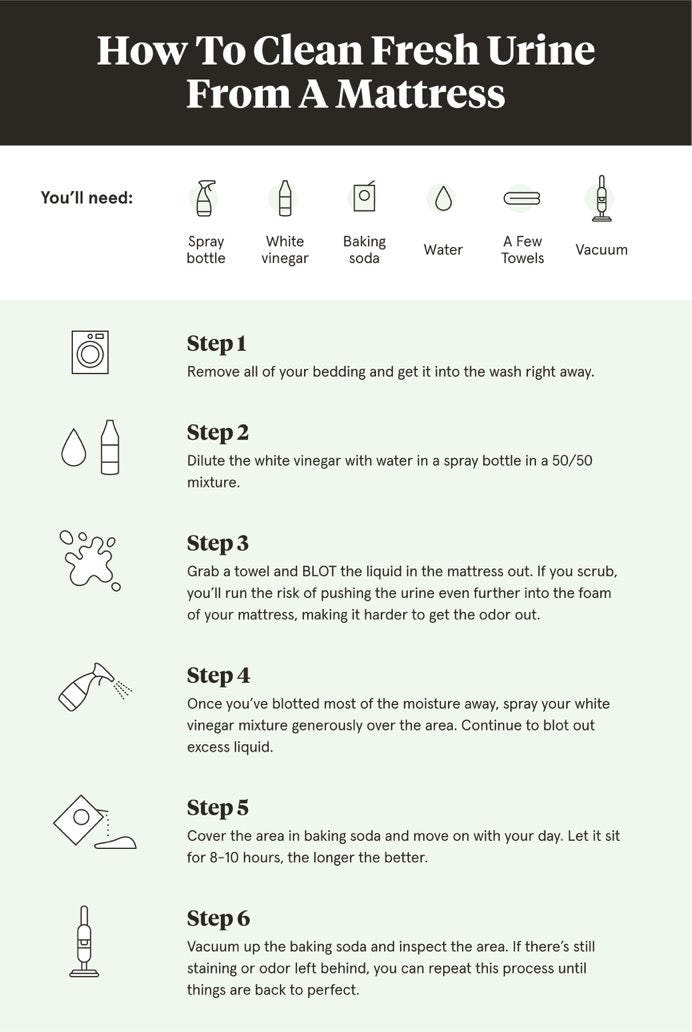 How To Clean Fresh Urine From A Mattress

You'll need:

Spray bottle

White vinegar

Baking soda

Water

A Few Towels

Vacuum

Step 1
Remove all of your bedding and get it into the wash right away.

Step 2
Dilute the white vinegar with water in a spray bottle in a 50/50 mixture.

Step 3
Grab a towel and BLOT the liquid in the mattress out. If you scrub, you'll run the risk of pushing the urine even further into the foam of your mattress, making it harder to get the odor out.

Step 4
Once you've blotted most of the moisture away, spray your white vinegar mixture generously over the area. Continue to blot out excess liquid.

Step 5
Cover the area in baking soda and move on with your day. Let it sit for 8-10 hours, the longer the better.

Step 6
Vacuum up the baking soda and inspect the area. If there's still staining or odor left behind, you can repeat this process until things are back to perfect.