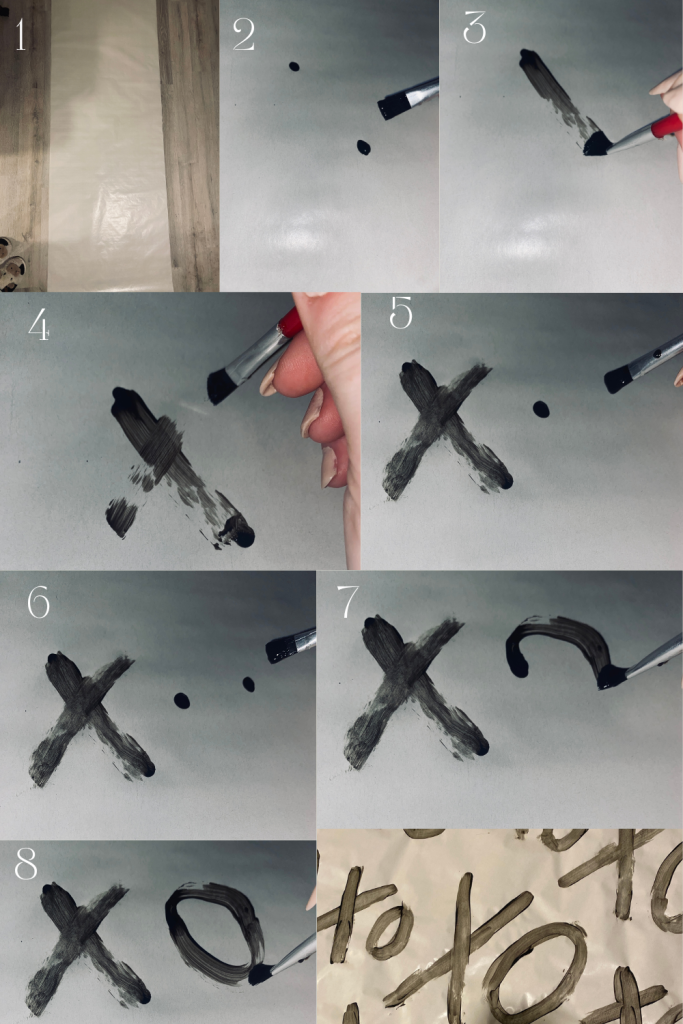 1
2
3
4
5
6
7
8