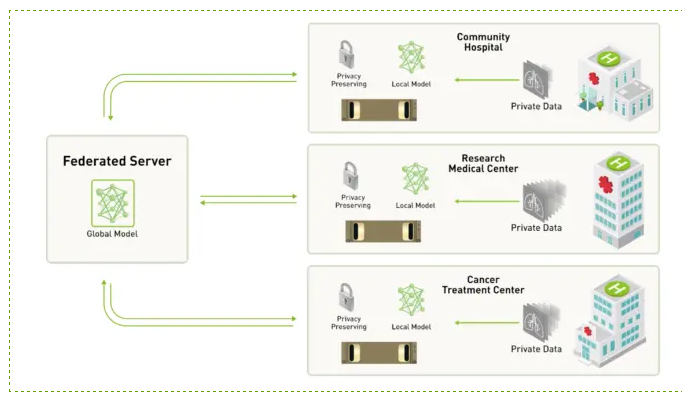 Federated Server

Global Model

Community Hospital

Privacy Preserving

Local Model

Private Data

H

Research Medical Center

Privacy Preserving

Local Model

Private Data

H

Cancer Treatment Center

Privacy Preserving

Local Model

Private Data

H