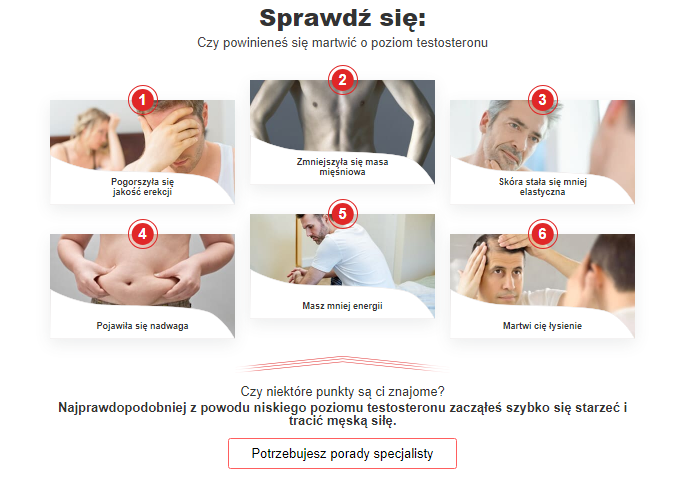 Sprawdź się:

Czy powinieneś się martwić o poziom testosteronu

1
Pogorszyła się jakość erekcji

2
Zmniejszyła się masa mięśniowa

3
Skóra stała się mniej elastyczna

4
Pojawiła się nadwaga

5
Masz mniej energii

6
Martwi cię łysienie

Czy niektóre punkty są ci znajome?

Najprawdopodobniej z powodu niskiego poziomu testosteronu zacząłeś szybko się starzeć i tracić męską siłę.

Potrzebujesz porady specjalisty