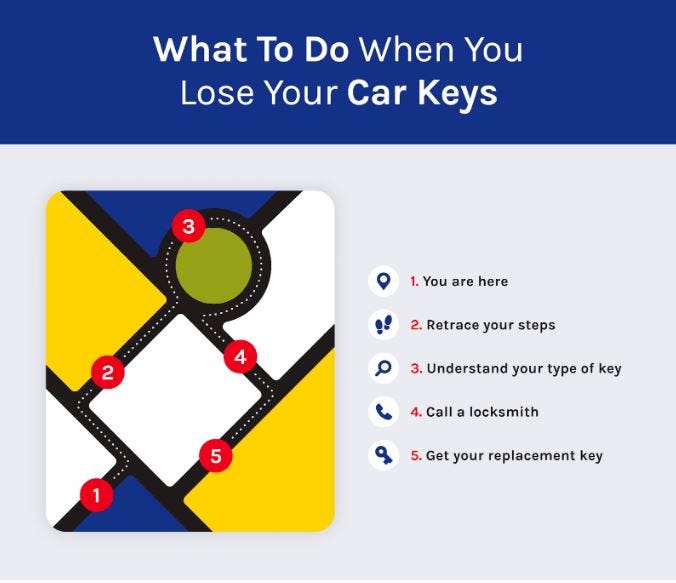 What To Do When You Lose Your Car Keys

3

2

4

5

1

1. You are here

2. Retrace your steps

3. Understand your type of key

4. Call a locksmith

5. Get your replacement key