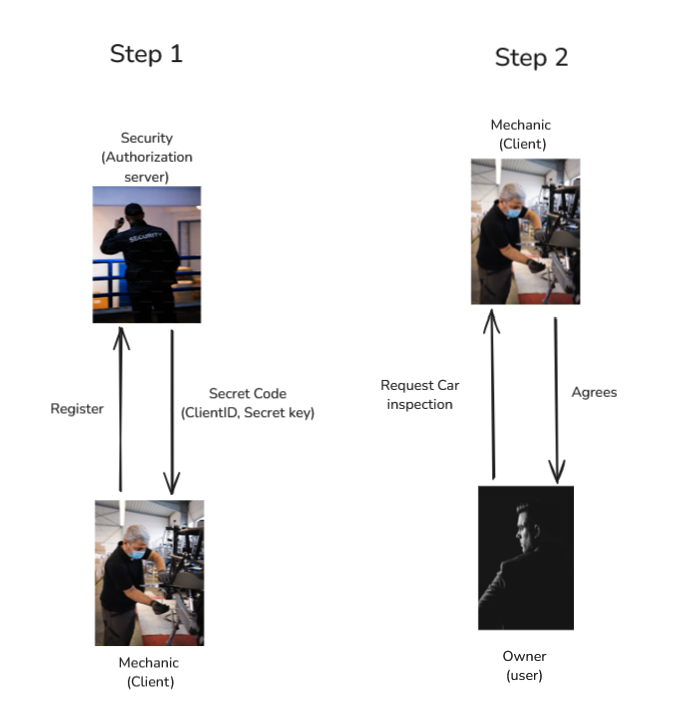 Step 1

Security
(Authorization
server)

SECURITY

Register

Secret Code
(ClientID, Secret key)

Mechanic
(Client)

Step 2

Mechanic
(Client)

Request Car
inspection

Agrees

Owner
(user)