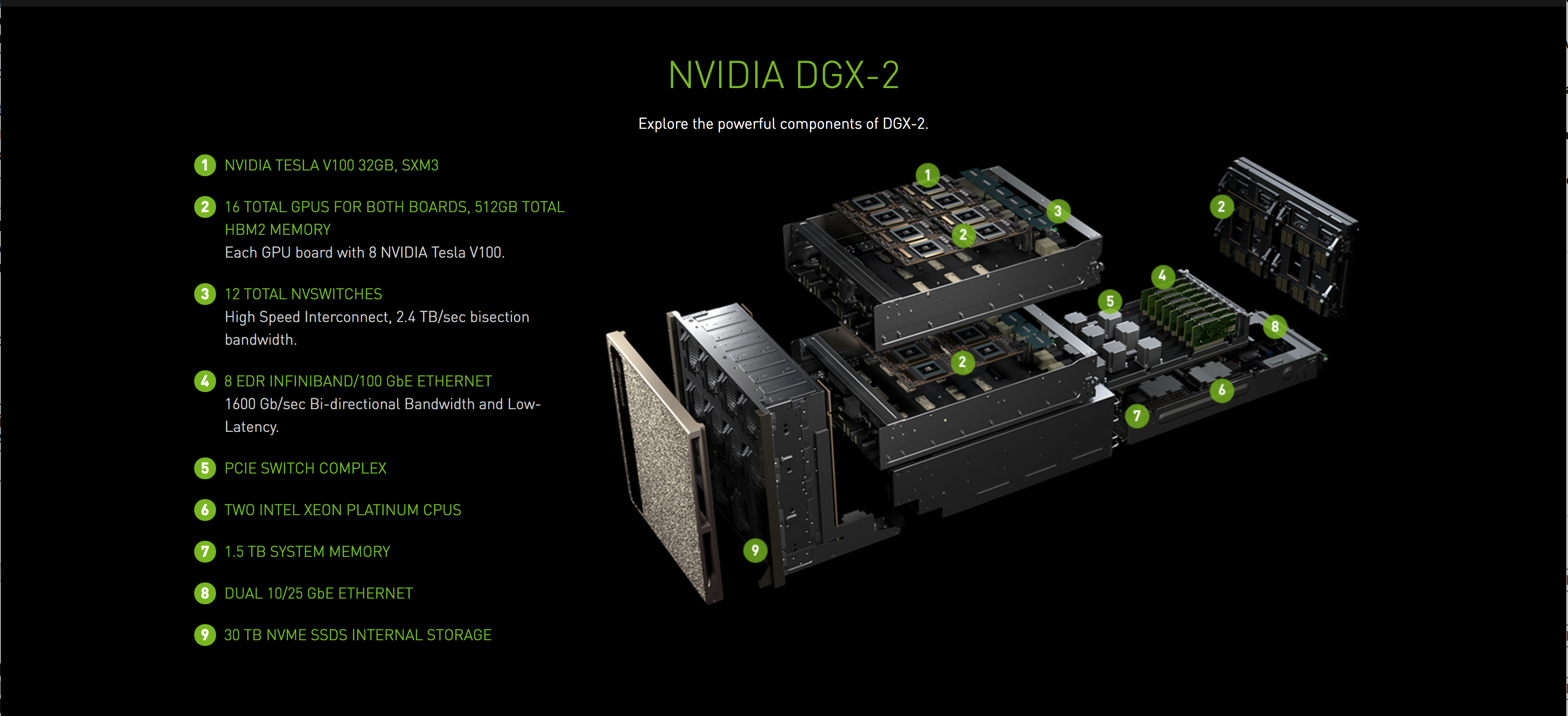 NVIDIA DGX-2

Explore the powerful components of DGX-2.

1 NVIDIA TESLA V100 32GB, SXM3

2 16 TOTAL GPUS FOR BOTH BOARDS, 512GB TOTAL HBM2 MEMORY
Each GPU board with 8 NVIDIA Tesla V100.

3 12 TOTAL NVSWITCHES
High Speed Interconnect, 2.4 TB/sec bisection bandwidth.

4 8 EDR INFINIBAND/100 GbE ETHERNET
1600 Gb/sec Bi-directional Bandwidth and Low-Latency.

5 PCIE SWITCH COMPLEX

6 TWO INTEL XEON PLATINUM CPUS

7 1.5 TB SYSTEM MEMORY

8 DUAL 10/25 GbE ETHERNET

9 30 TB NVME SSDS INTERNAL STORAGE

1

3

2

2

4

5

8

2

6

7

9