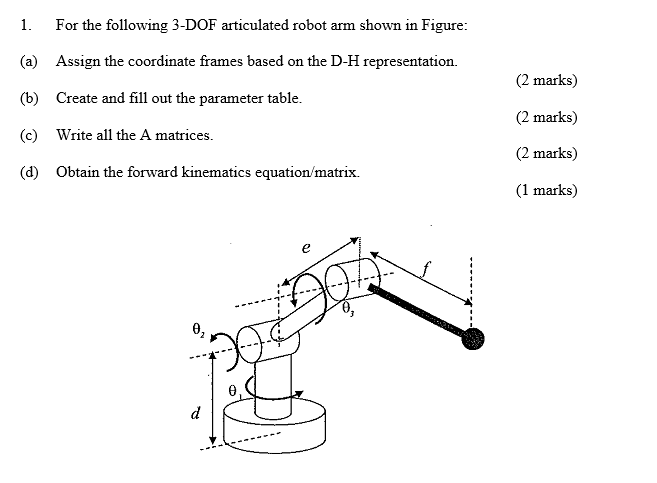 1. For the following 3-DOF articulated robot arm shown in Figure:

(a) Assign the coordinate frames based on the D-H representation.

(2 marks)

(b) Create and fill out the parameter table.

(2 marks)

(c) Write all the A matrices.

(2 marks)

(d) Obtain the forward kinematics equation/matrix.

(1 marks)

$e$

$f$

$\theta_3$

$\theta_2$

$\theta_1$

$d$