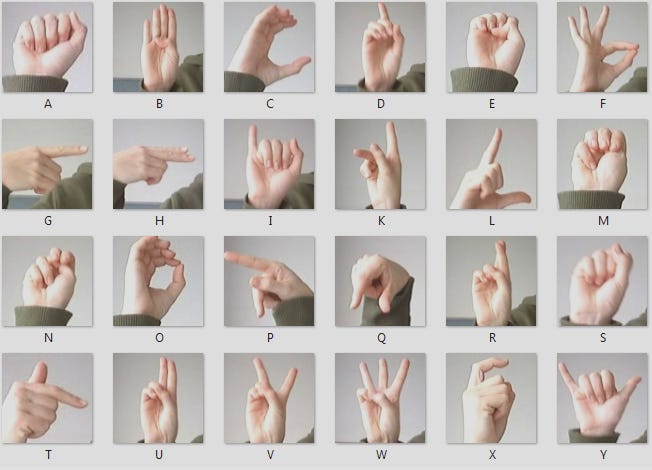 A B C D E F

G H I K L M

N O P Q R S

T U V W X Y