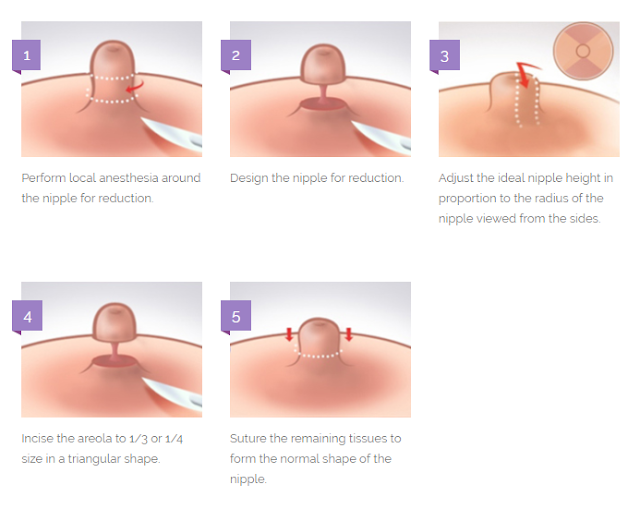 1

Perform local anesthesia around the nipple for reduction.

2

Design the nipple for reduction.

3

Adjust the ideal nipple height in proportion to the radius of the nipple viewed from the sides.

4

Incise the areola to 1/3 or 1/4 size in a triangular shape.

5

Suture the remaining tissues to form the normal shape of the nipple.