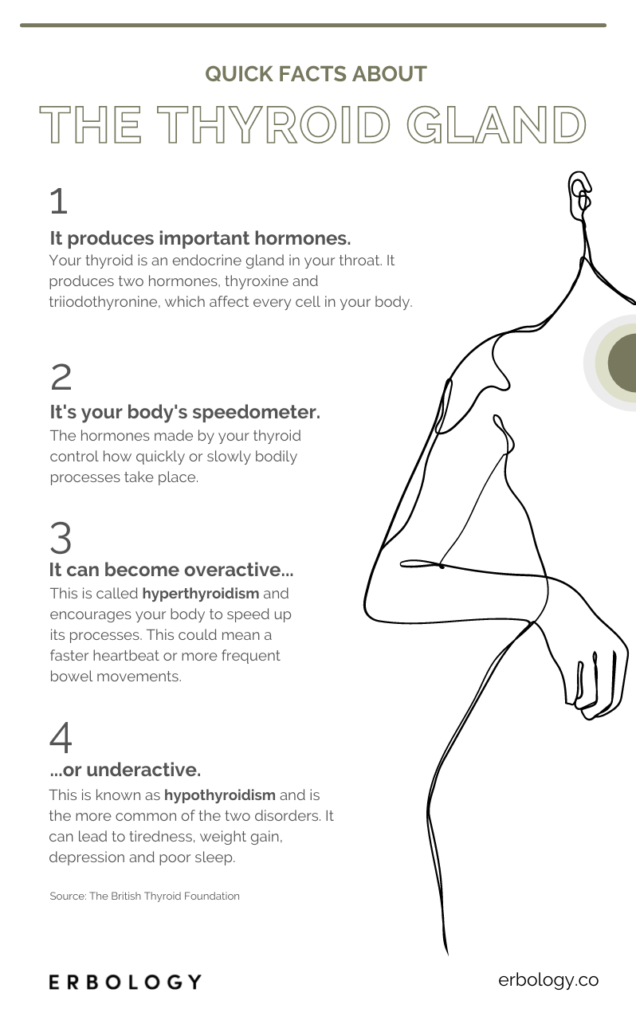 QUICK FACTS ABOUT

THE THYROID GLAND

1

It produces important hormones.

Your thyroid is an endocrine gland in your throat. It produces two hormones, thyroxine and triiodothyronine, which affect every cell in your body.

2

It's your body's speedometer.

The hormones made by your thyroid control how quickly or slowly bodily processes take place.

3

It can become overactive...

This is called hyperthyroidism and encourages your body to speed up its processes. This could mean a faster heartbeat or more frequent bowel movements.

4

...or underactive.

This is known as hypothyroidism and is the more common of the two disorders. It can lead to tiredness, weight gain, depression and poor sleep.

Source: The British Thyroid Foundation

ERBOLOGY

erbology.co