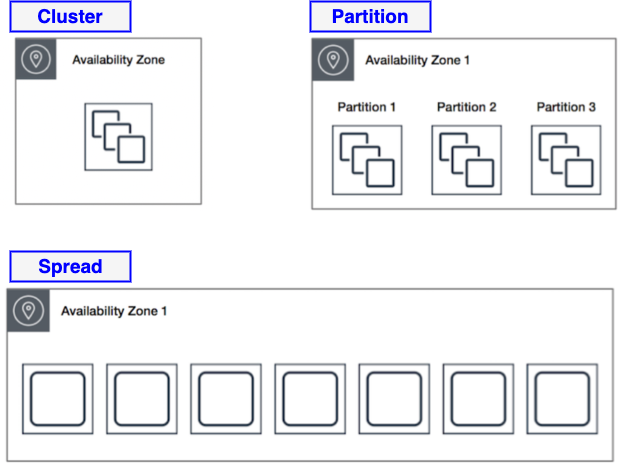 Cluster

Availability Zone

Partition

Availability Zone 1

Partition 1

Partition 2

Partition 3

Spread

Availability Zone 1