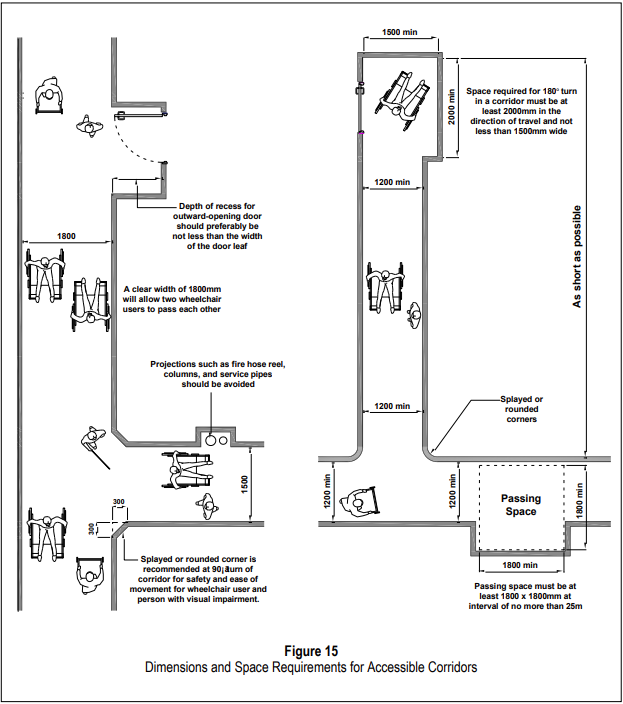 Depth of recess for outward-opening door should preferably be not less than the width of the door leaf

1800

A clear width of 1800mm will allow two wheelchair users to pass each other

Projections such as fire hose reel, columns, and service pipes should be avoided

1500

300

300

Splayed or rounded corner is recommended at 90¡ãturn of corridor for safety and ease of movement for wheelchair user and person with visual impairment.

1500 min

2000 min

Space required for 180° turn in a corridor must be at least 2000mm in the direction of travel and not less than 1500mm wide

1200 min

As short as possible

1200 min

Splayed or rounded corners

1200 min

1200 min

Passing Space

1800 min

1800 min

Passing space must be at least 1800 x 1800mm at interval of no more than 25m

Figure 15
Dimensions and Space Requirements for Accessible Corridors