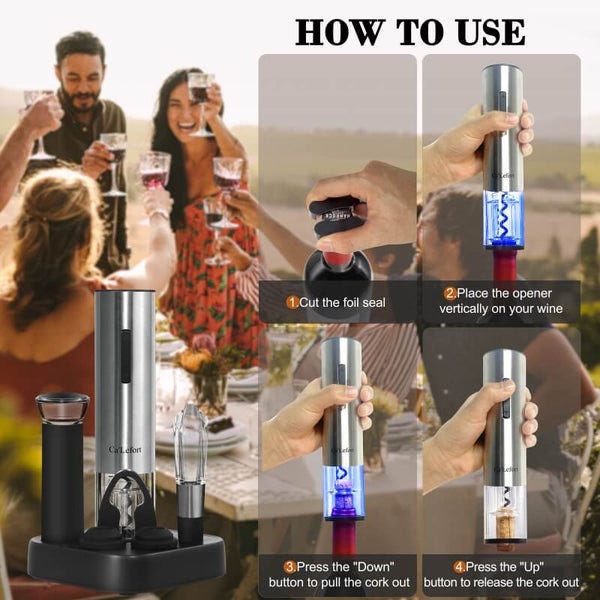 HOW TO USE

Ca'Lefort

1.Cut the foil seal

Ca'Lefort

2.Place the opener vertically on your wine

Ca'Lefort

3.Press the "Down" button to pull the cork out

Ca'Lefort

4.Press the "Up" button to release the cork out