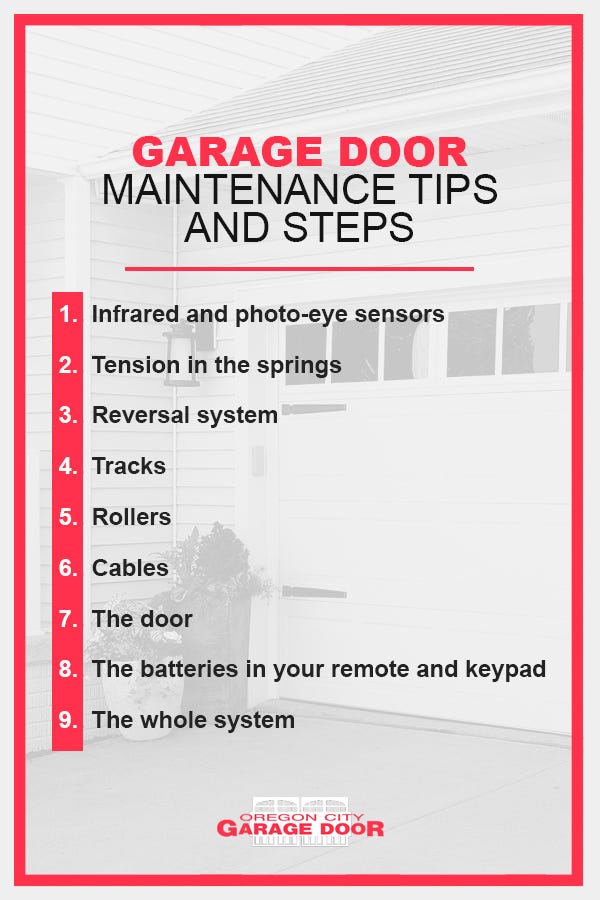 GARAGE DOOR
MAINTENANCE TIPS AND STEPS

1. Infrared and photo-eye sensors
2. Tension in the springs
3. Reversal system
4. Tracks
5. Rollers
6. Cables
7. The door
8. The batteries in your remote and keypad
9. The whole system

OREGON CITY
GARAGE DOOR