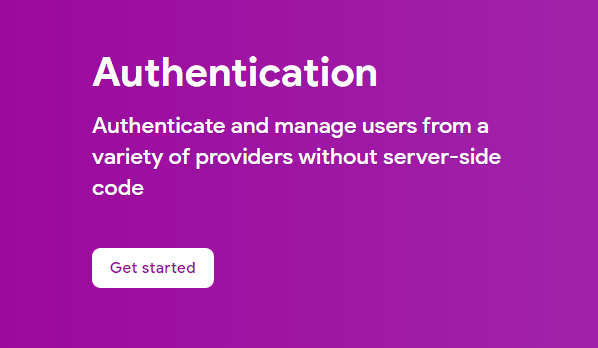 Authentication

Authenticate and manage users from a variety of providers without server-side code

Get started