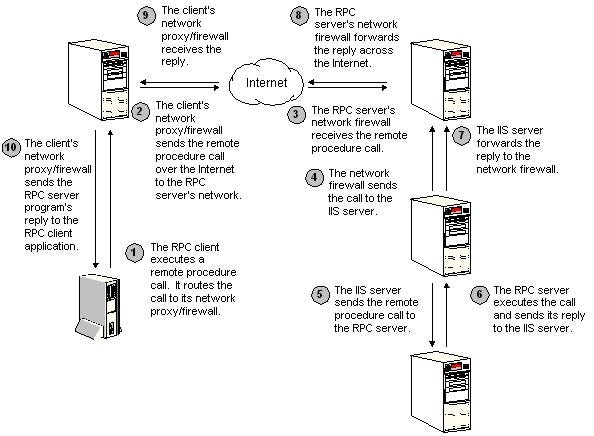 9 The client's network proxy/firewall receives the reply.

8 The RPC server's network firewall forwards the reply across the Internet.

Internet

2 The client's network proxy/firewall sends the remote procedure call over the Internet to the RPC server's network.

3 The RPC server's network firewall receives the remote procedure call.

7 The IIS server forwards the reply to the network firewall.

10 The client's network proxy/firewall sends the RPC server program's reply to the RPC client application.

4 The network firewall sends the call to the IIS server.

1 The RPC client executes a remote procedure call. It routes the call to its network proxy/firewall.

5 The IIS server sends the remote procedure call to the RPC server.

6 The RPC server executes the call and sends its reply to the IIS server.