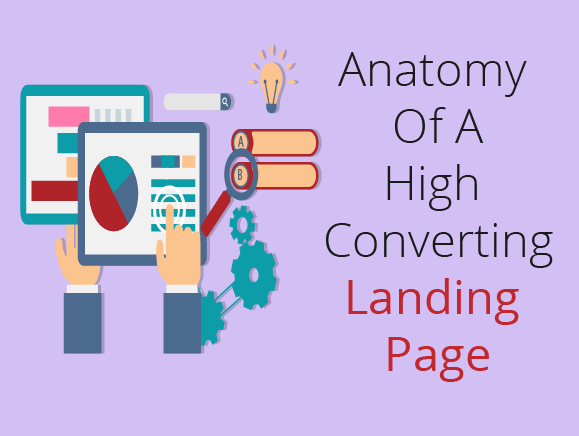 A
B

Anatomy Of A High Converting Landing Page