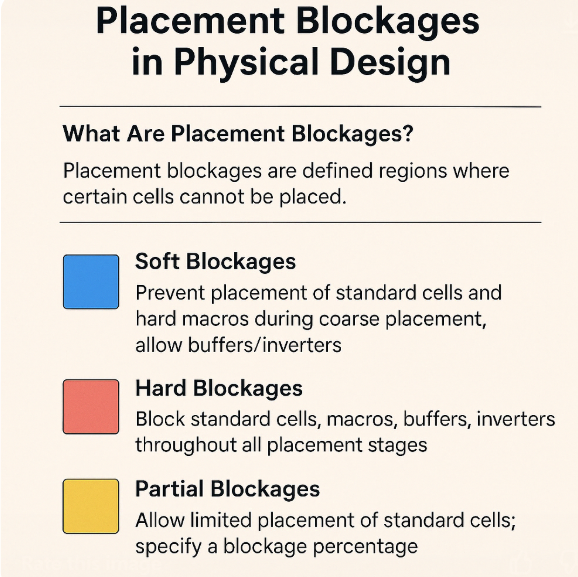 Placement Blockages in Physical Design

What Are Placement Blockages?

Placement blockages are defined regions where certain cells cannot be placed.

Soft Blockages

Prevent placement of standard cells and hard macros during coarse placement, allow buffers/inverters

Hard Blockages

Block standard cells, macros, buffers, inverters throughout all placement stages

Partial Blockages

Allow limited placement of standard cells; specify a blockage percentage