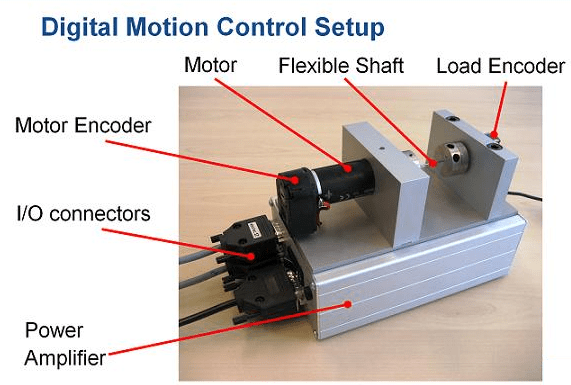 Digital Motion Control Setup

Motor

Flexible Shaft

Load Encoder

Motor Encoder

I/O connectors

Power Amplifier