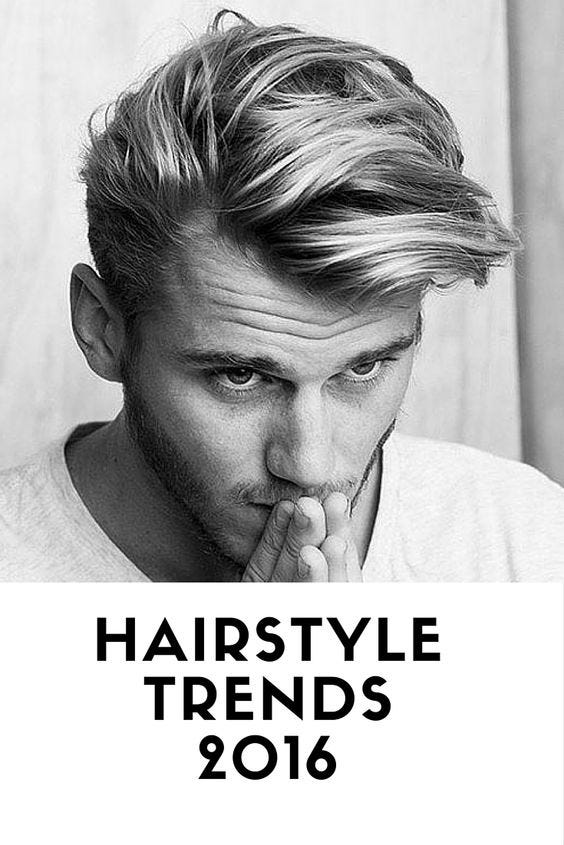 HAIRSTYLE
TRENDS
2016