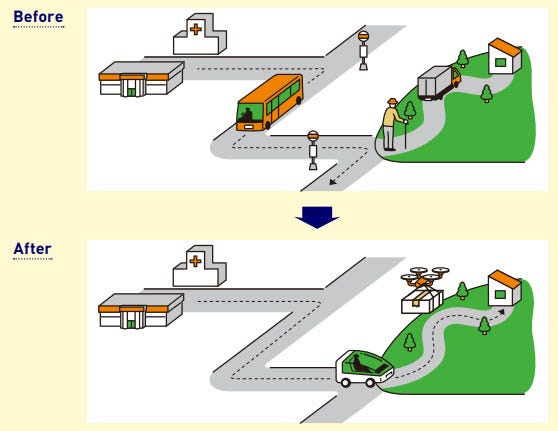 Before

After