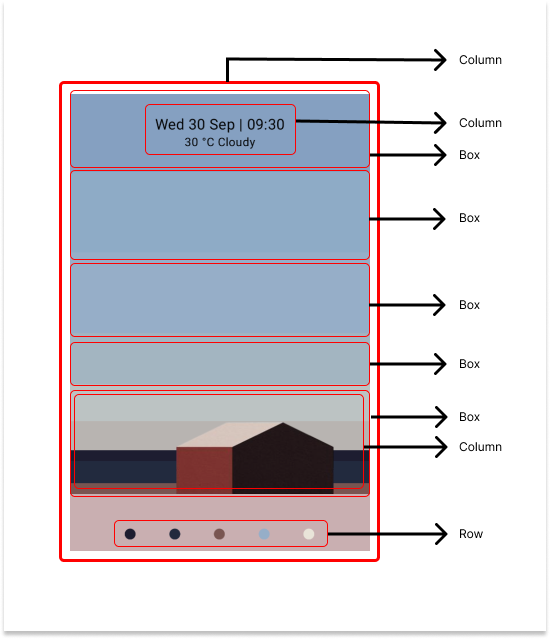 Column

Wed 30 Sep | 09:30
30 °C Cloudy

Column

Box

Box

Box

Box

Box

Column

Row