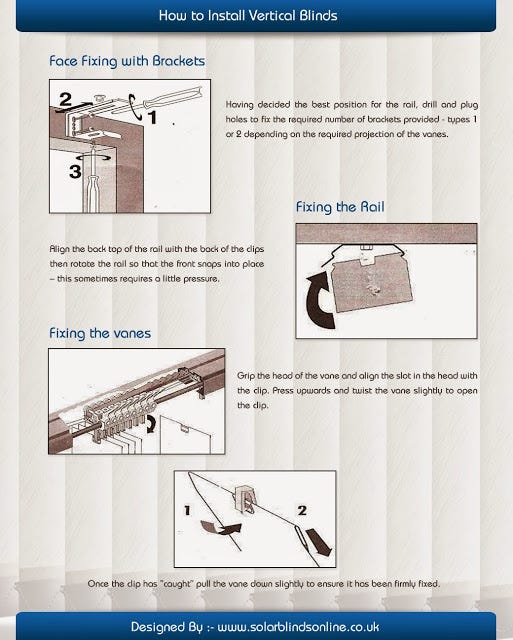 How to Install Vertical Blinds

Face Fixing with Brackets

2

1

3

Having decided the best position for the rail, drill and plug holes to fix the required number of brackets provided - types 1 or 2 depending on the required projection of the vanes.

Fixing the Rail

Align the back top of the rail with the back of the clips then rotate the rail so that the front snaps into place – this sometimes requires a little pressure.

Fixing the vanes

Grip the head of the vane and align the slot in the head with the clip. Press upwards and twist the vane slightly to open the clip.

1

2

Once the clip has "caught" pull the vane down slightly to ensure it has been firmly fixed.

Designed By :- www.solarblindsonline.co.uk