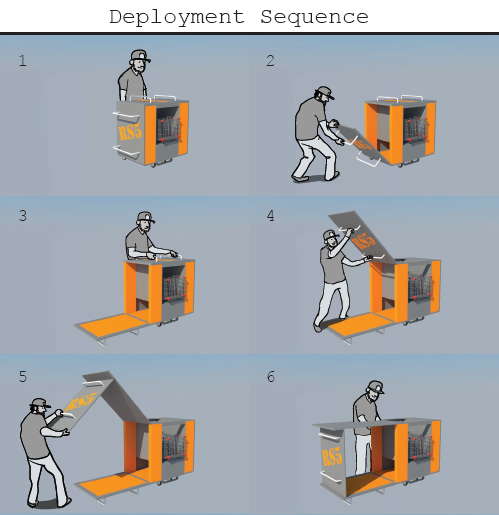 Deployment Sequence

1

RS5

2

RS5

3

4

RS5

5

RS5

6

RS5