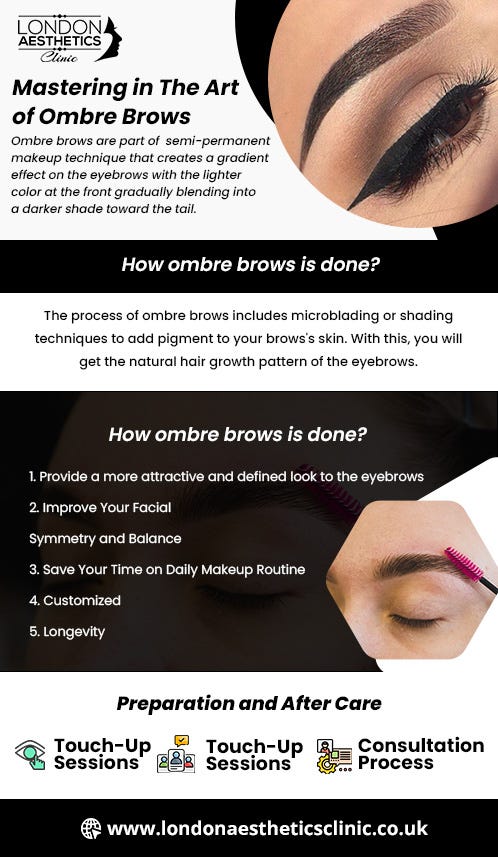 LONDON AESTHETICS Clinic

Mastering in The Art of Ombre Brows

Ombre brows are part of semi-permanent makeup technique that creates a gradient effect on the eyebrows with the lighter color at the front gradually blending into a darker shade toward the tail.

How ombre brows is done?

The process of ombre brows includes microblading or shading techniques to add pigment to your brows's skin. With this, you will get the natural hair growth pattern of the eyebrows.

How ombre brows is done?

1. Provide a more attractive and defined look to the eyebrows

2. Improve Your Facial Symmetry and Balance

3. Save Your Time on Daily Makeup Routine

4. Customized

5. Longevity

Preparation and After Care

Touch-Up Sessions

Touch-Up Sessions

Consultation Process

www.londonaestheticsclinic.co.uk