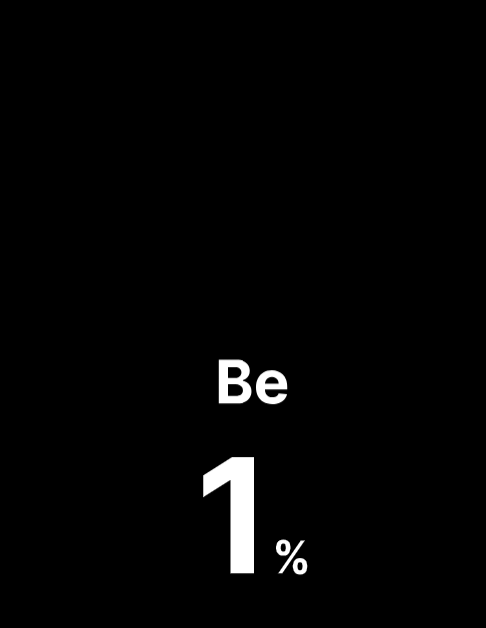 Be

1%