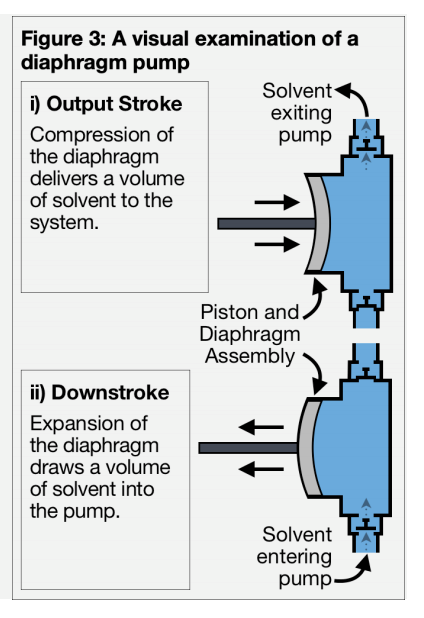 Figure 3: A visual examination of a diaphragm pump

i) Output Stroke

Compression of the diaphragm delivers a volume of solvent to the system.

Solvent exiting pump

Piston and Diaphragm Assembly

ii) Downstroke

Expansion of the diaphragm draws a volume of solvent into the pump.

Solvent entering pump