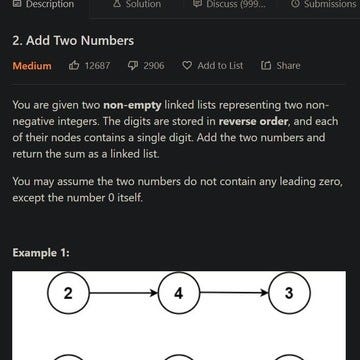 Description Solution Discuss (999... Submissions

2. Add Two Numbers

Medium 12687 2906 Add to List Share

You are given two **non-empty** linked lists representing two non-negative integers. The digits are stored in **reverse order**, and each of their nodes contains a single digit. Add the two numbers and return the sum as a linked list.

You may assume the two numbers do not contain any leading zero, except the number 0 itself.

**Example 1:**

2 4 3