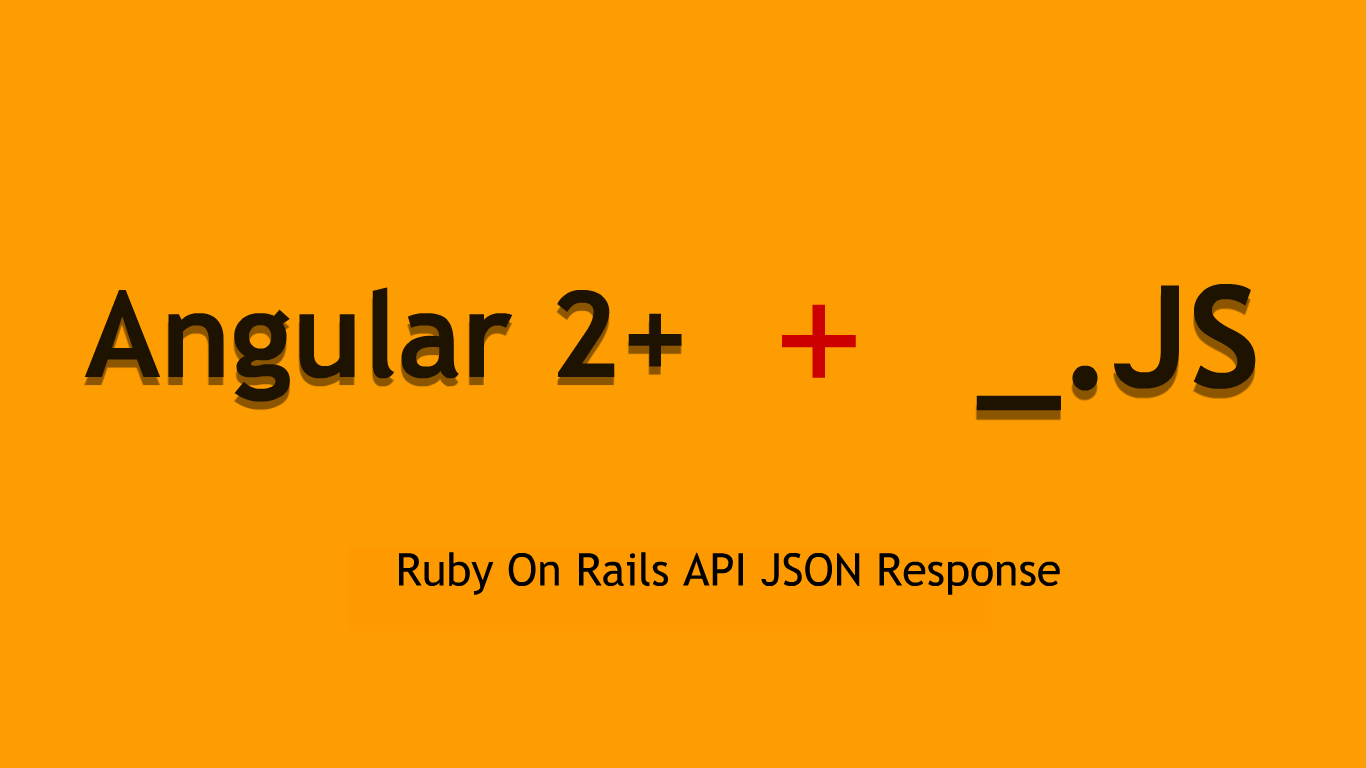 Angular 2+ + _.JS

Ruby On Rails API JSON Response