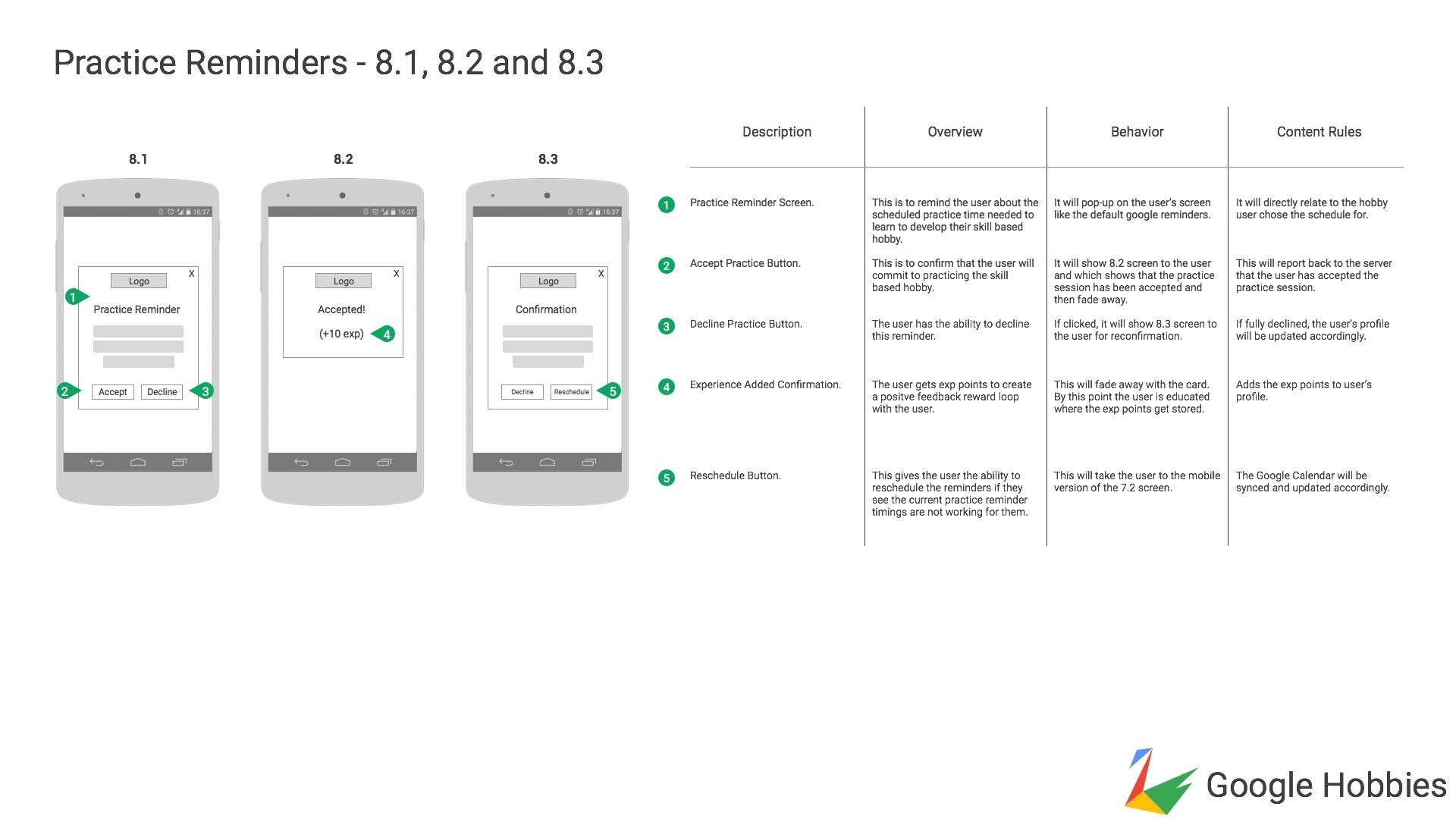 Practice Reminders - 8.1, 8.2 and 8.3

8.1

16:37

Logo

X

1

Practice Reminder

2

Accept

Decline

3

8.2

16:37

Logo

X

Accepted!

(+10 exp)

4

8.3

16:37

Logo

X

Confirmation

Decline

Reschedule

5

| | Description | Overview | Behavior | Content Rules |
|---|---|---|---|---|
| 1 | Practice Reminder Screen. | This is to remind the user about the scheduled practice time needed to learn to develop their skill based hobby. | It will pop-up on the user's screen like the default google reminders. | It will directly relate to the hobby user chose the schedule for. |
| 2 | Accept Practice Button. | This is to confirm that the user will commit to practicing the skill based hobby. | It will show 8.2 screen to the user and which shows that the practice session has been accepted and then fade away. | This will report back to the server that the user has accepted the practice session. |
| 3 | Decline Practice Button. | The user has the ability to decline this reminder. | If clicked, it will show 8.3 screen to the user for reconfirmation. | If fully declined, the user's profile will be updated accordingly. |
| 4 | Experience Added Confirmation. | The user gets exp points to create a positve feedback reward loop with the user. | This will fade away with the card. By this point the user is educated where the exp points get stored. | Adds the exp points to user's profile. |
| 5 | Reschedule Button. | This gives the user the ability to reschedule the reminders if they see the current practice reminder timings are not working for them. | This will take the user to the mobile version of the 7.2 screen. | The Google Calendar will be synced and updated accordingly. |

Google Hobbies