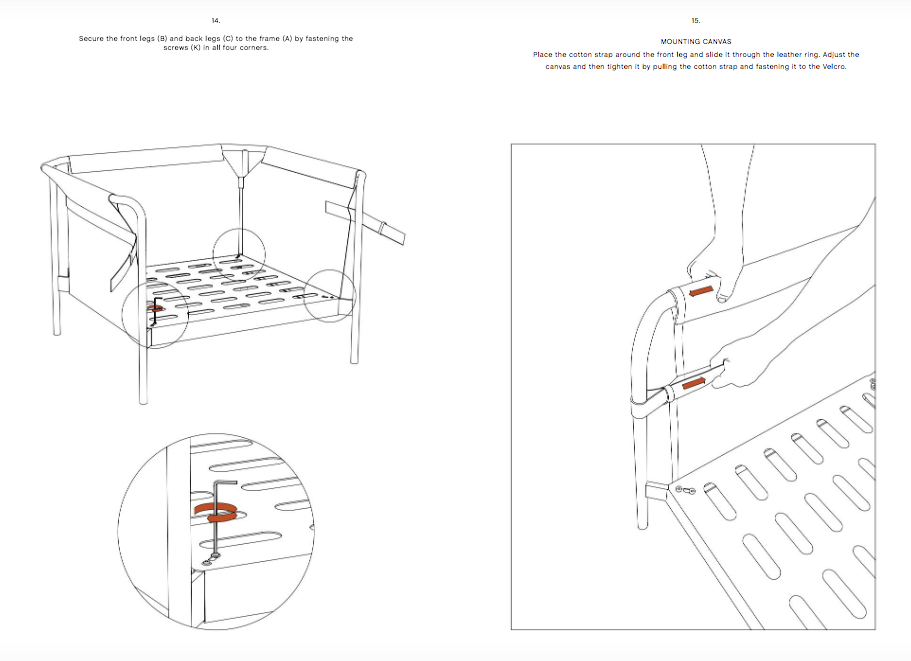 14.

Secure the front legs (B) and back legs (C) to the frame (A) by fastening the screws (K) in all four corners.

15.

MOUNTING CANVAS

Place the cotton strap around the front leg and slide it through the leather ring. Adjust the canvas and then tighten it by pulling the cotton strap and fastening it to the Velcro.