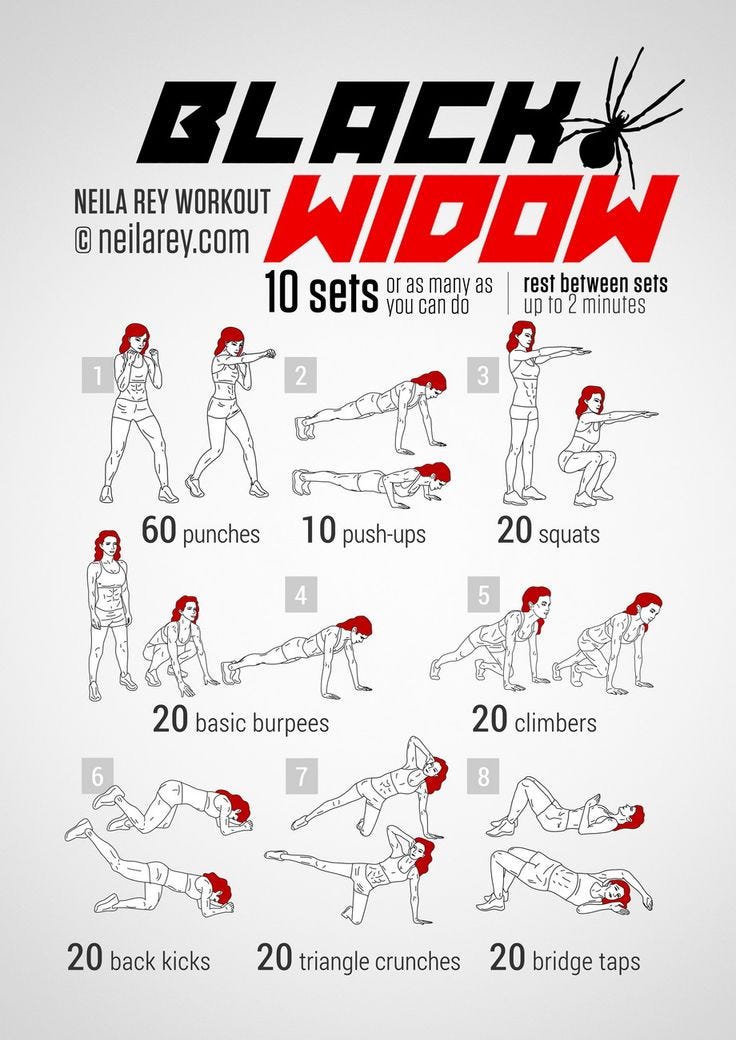 BLACK WIDOW

NEILA REY WORKOUT
© neilarey.com

10 sets or as many as you can do | rest between sets up to 2 minutes

1
60 punches

2
10 push-ups

3
20 squats

4
20 basic burpees

5
20 climbers

6
20 back kicks

7
20 triangle crunches

8
20 bridge taps