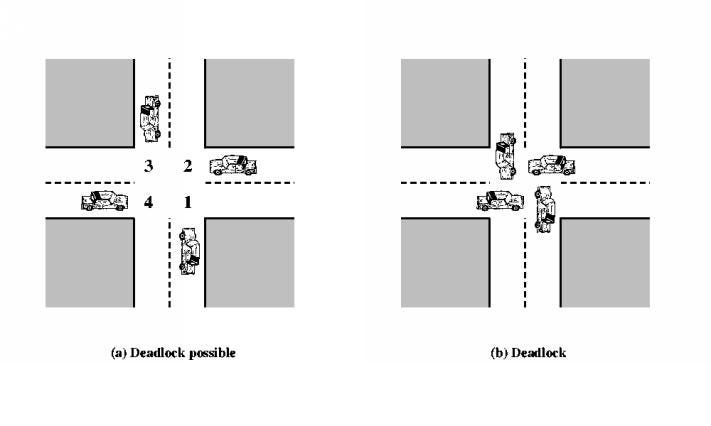 3 2

4 1

(a) Deadlock possible

(b) Deadlock