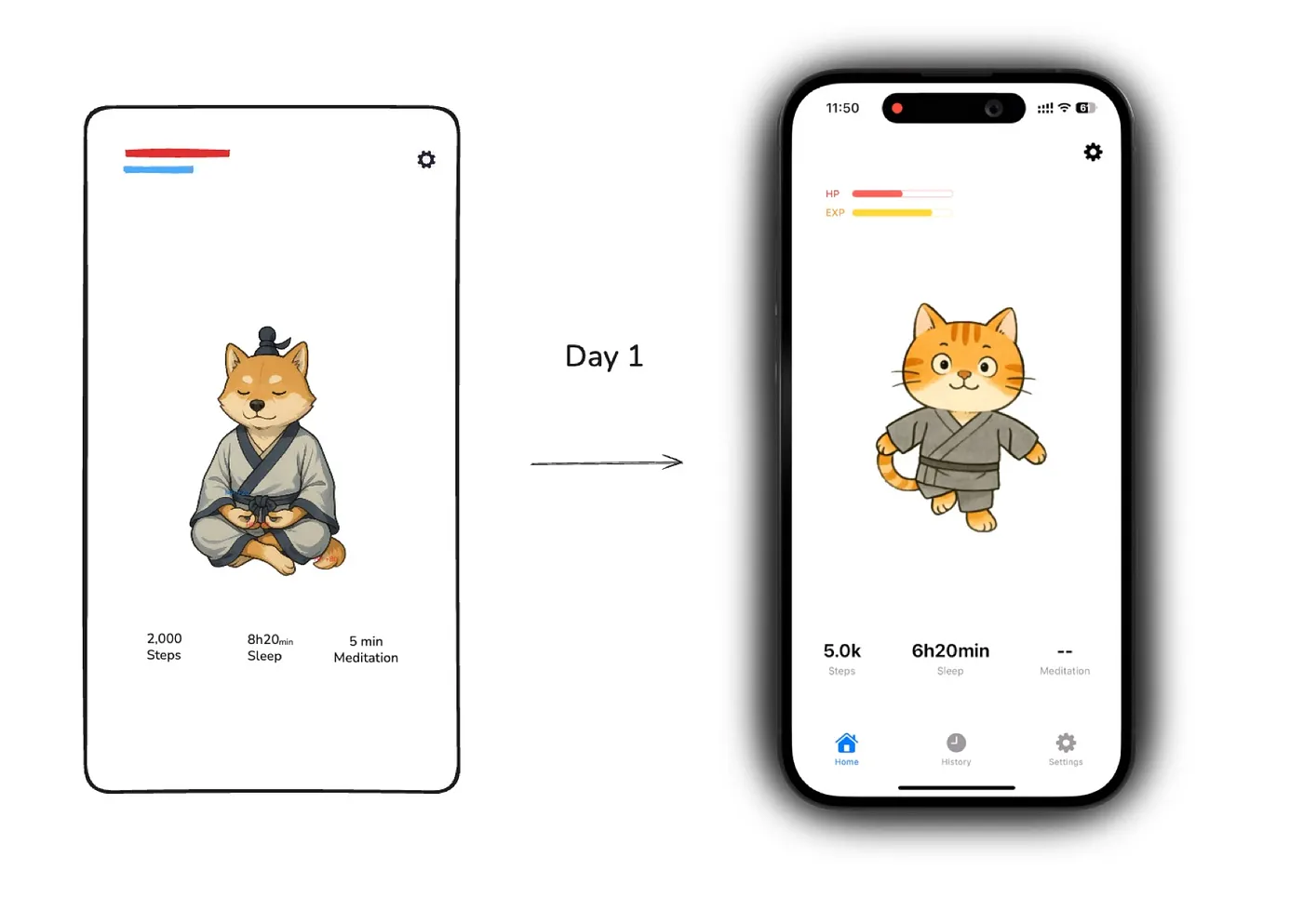 2,000
Steps

8h20min
Sleep

5 min
Meditation

Day 1

11:50

61

HP
EXP

5.0k
Steps

6h20min
Sleep

--
Meditation

Home
History
Settings