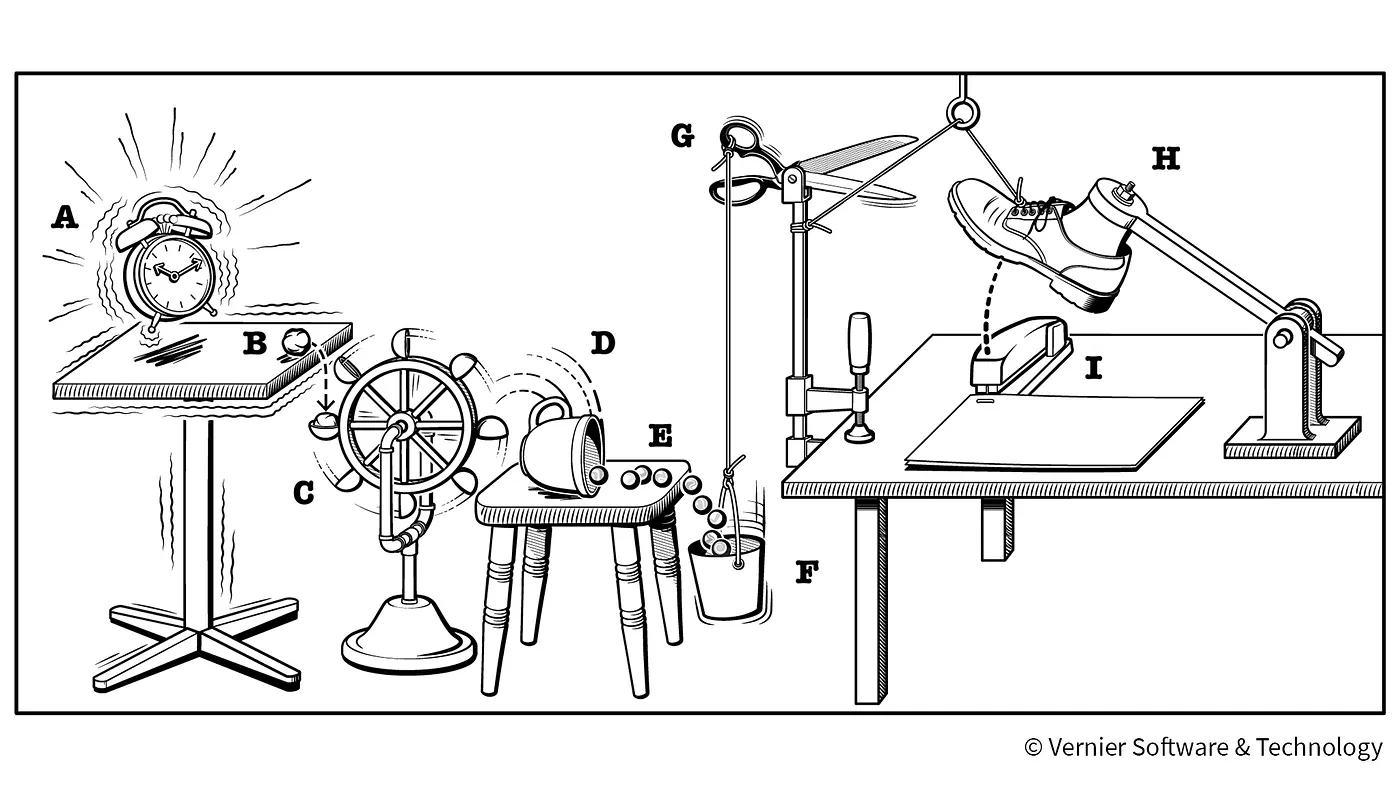 A
B
C
D
E
F
G
H
I

© Vernier Software & Technology