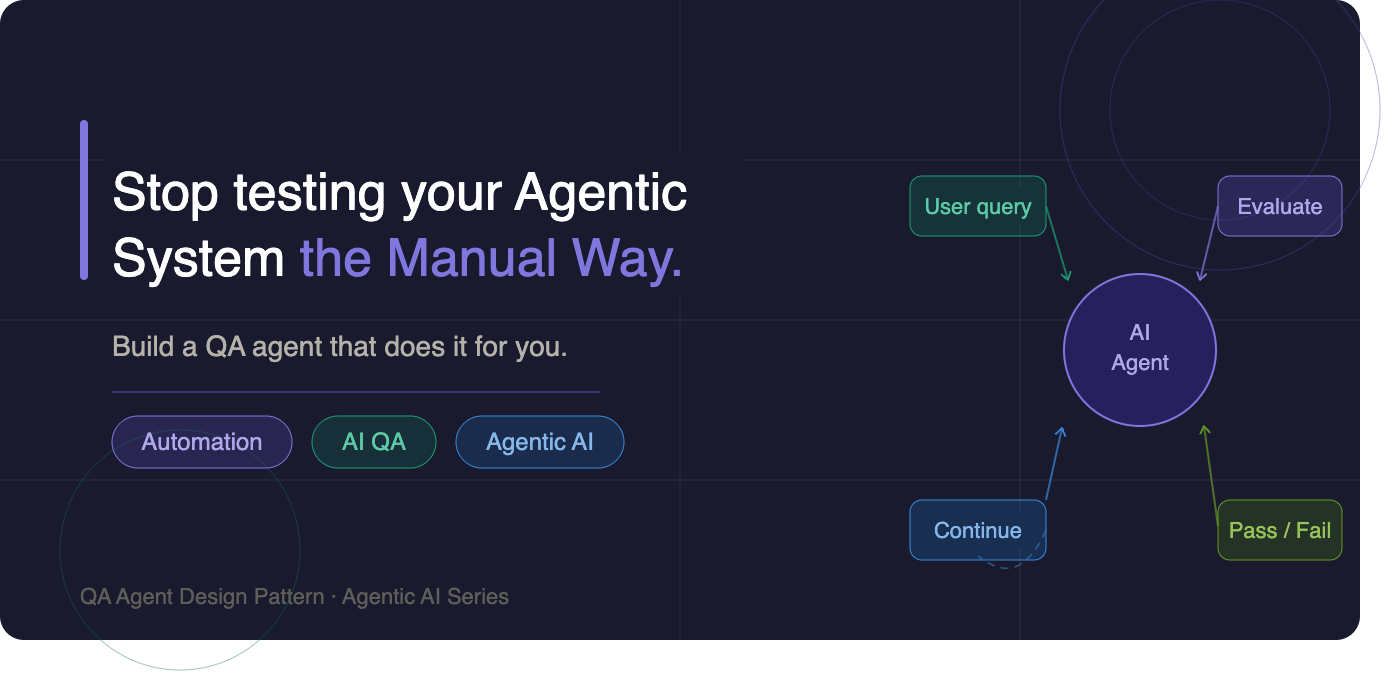 Stop testing your Agentic System the Manual Way.

Build a QA agent that does it for you.

Automation

AI QA

Agentic AI

QA Agent Design Pattern · Agentic AI Series

User query

Evaluate

AI Agent

Continue

Pass / Fail