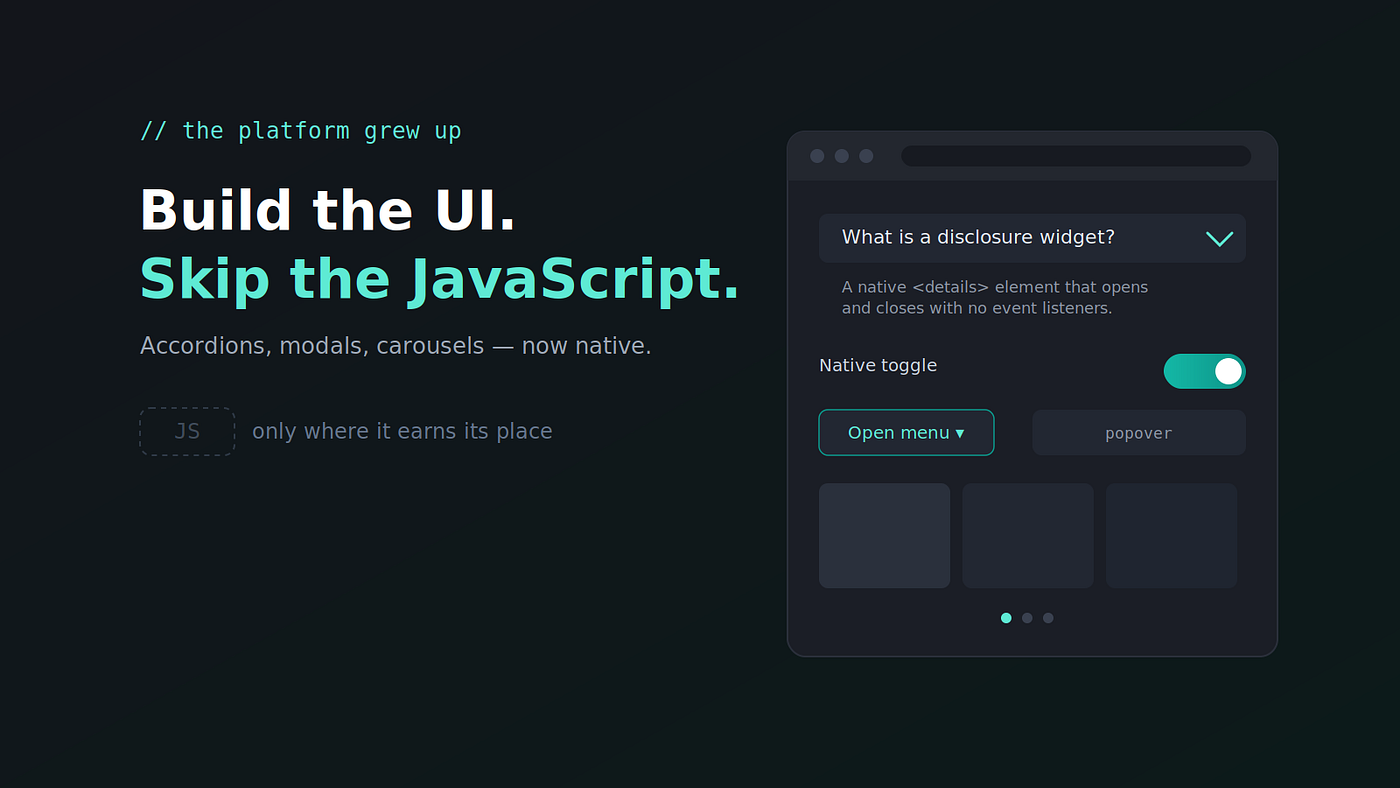 // the platform grew up

Build the UI.

Skip the JavaScript.

Accordions, modals, carousels — now native.

JS only where it earns its place

What is a disclosure widget?

A native <details> element that opens and closes with no event listeners.

Native toggle

Open menu ▾

popover