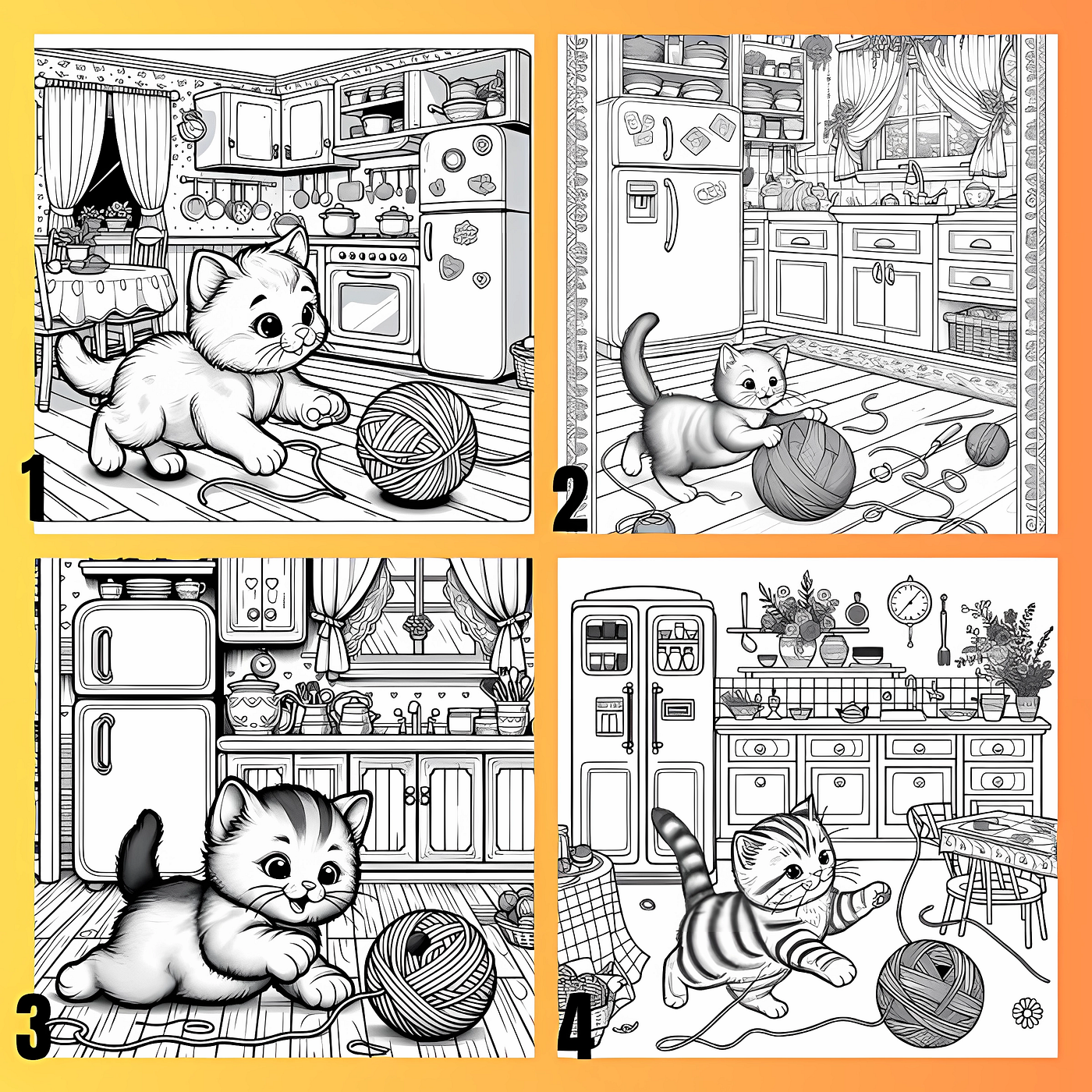 1
2
3
4