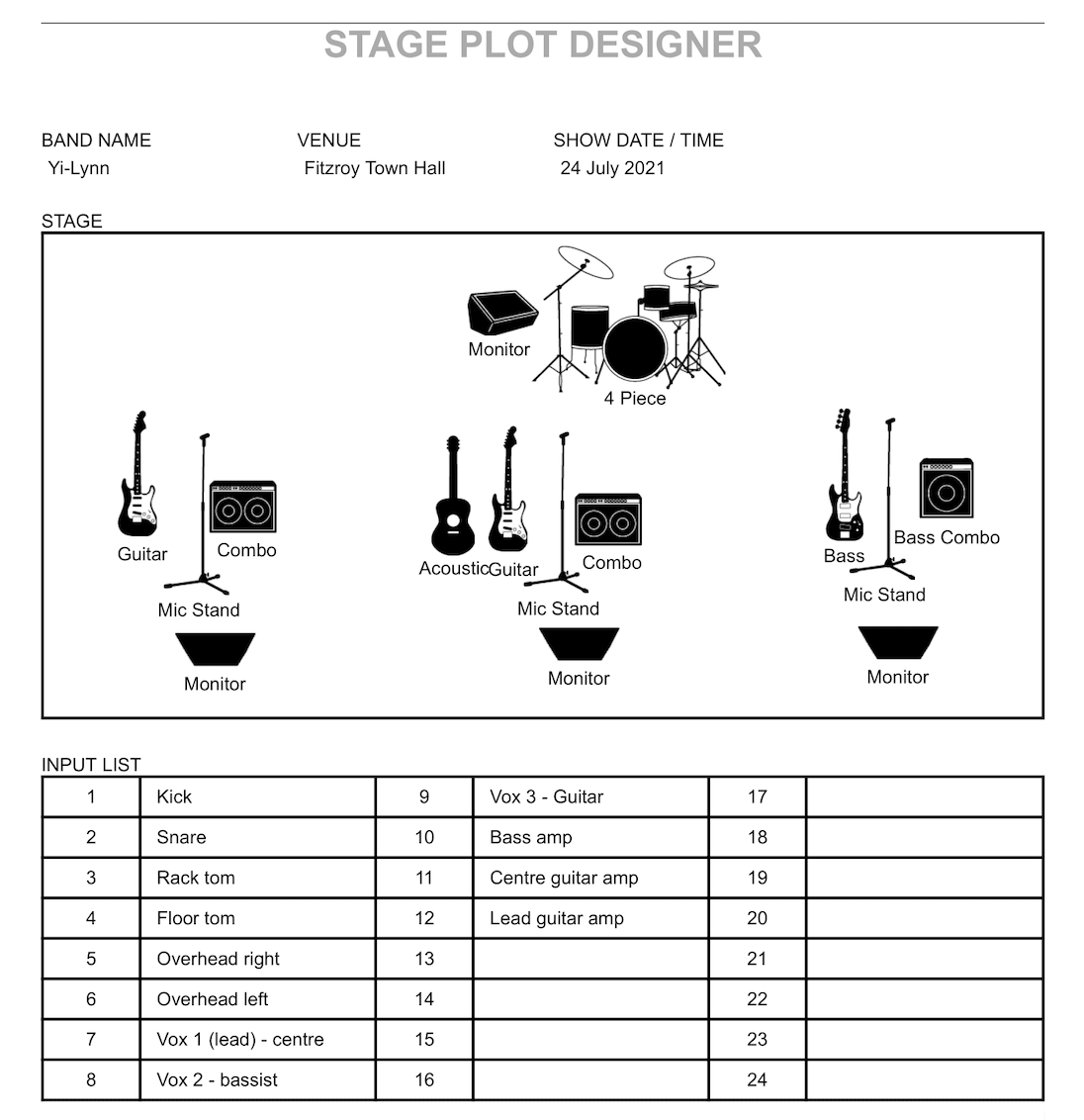 STAGE PLOT DESIGNER

BAND NAME
Yi-Lynn

VENUE
Fitzroy Town Hall

SHOW DATE / TIME
24 July 2021

STAGE

Monitor

4 Piece

Guitar

Combo

Mic Stand

Monitor

Acoustic

Guitar

Combo

Mic Stand

Monitor

Bass

Bass Combo

Mic Stand

Monitor

INPUT LIST

| 1 | Kick | 9 | Vox 3 - Guitar | 17 | |
|---|---|---|---|---|---|
| 2 | Snare | 10 | Bass amp | 18 | |
| 3 | Rack tom | 11 | Centre guitar amp | 19 | |
| 4 | Floor tom | 12 | Lead guitar amp | 20 | |
| 5 | Overhead right | 13 | | 21 | |
| 6 | Overhead left | 14 | | 22 | |
| 7 | Vox 1 (lead) - centre | 15 | | 23 | |
| 8 | Vox 2 - bassist | 16 | | 24 | |